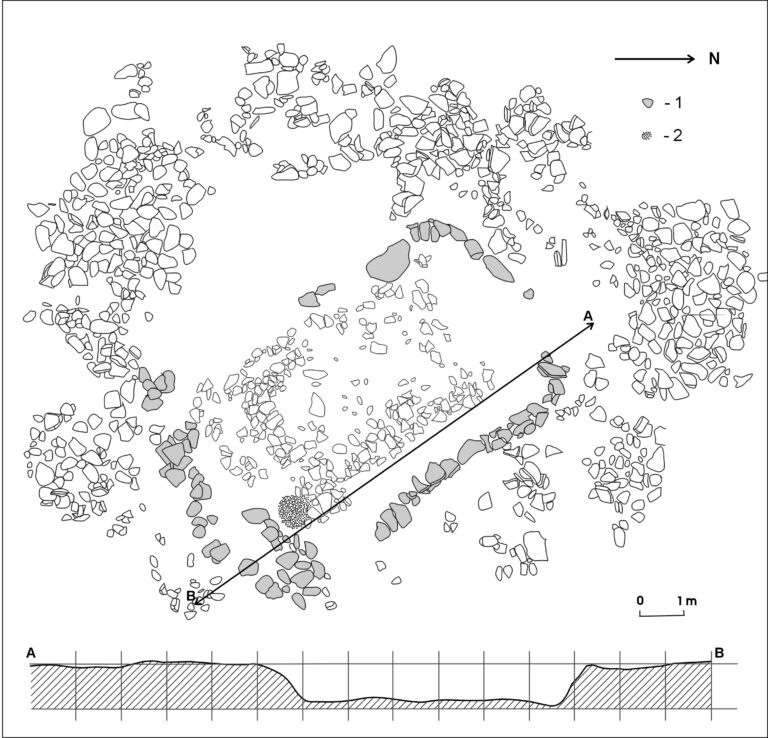 N
- 1
- 2
A
B
0 1 m
A
B